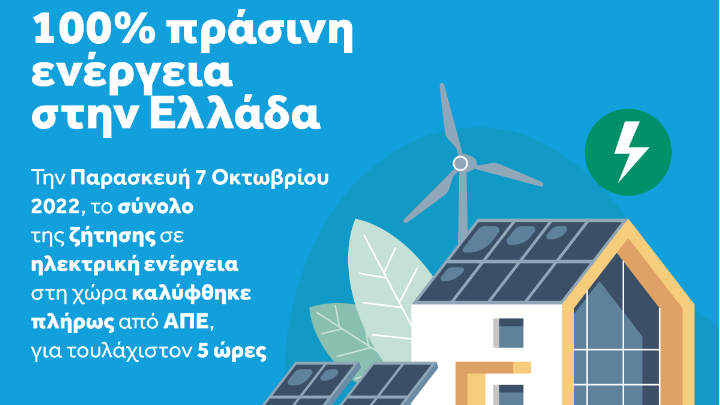 100% πράσινη ενέργεια στην Ελλάδα

Την Παρασκευή 7 Οκτωβρίου 2022, το σύνολο της ζήτησης σε ηλεκτρική ενέργεια στη χώρα καλύφθηκε πλήρως από ΑΠΕ, για τουλάχιστον 5 ώρες