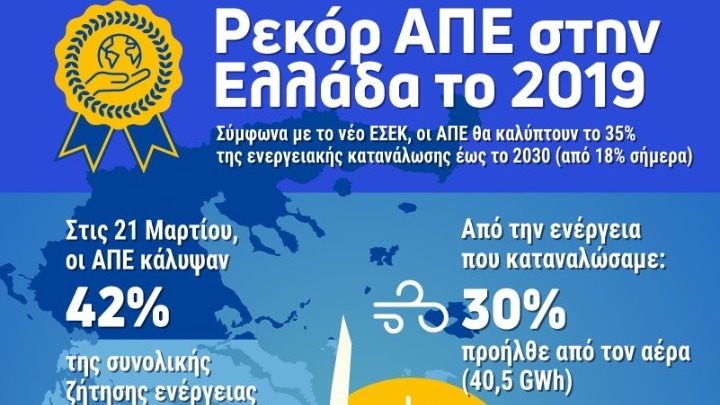 Ρεκόρ ΑΠΕ στην Ελλάδα το 2019

Σύμφωνα με το νέο ΕΣΕΚ, οι ΑΠΕ θα καλύπτουν το 35% της ενεργειακής κατανάλωσης έως το 2030 (από 18% σήμερα)

Στις 21 Μαρτίου, οι ΑΠΕ κάλυψαν
42%
της συνολικής ζήτησης ενέργειας

Από την ενέργεια που καταναλώσαμε:
30%
προήλθε από τον αέρα (40,5 GWh)